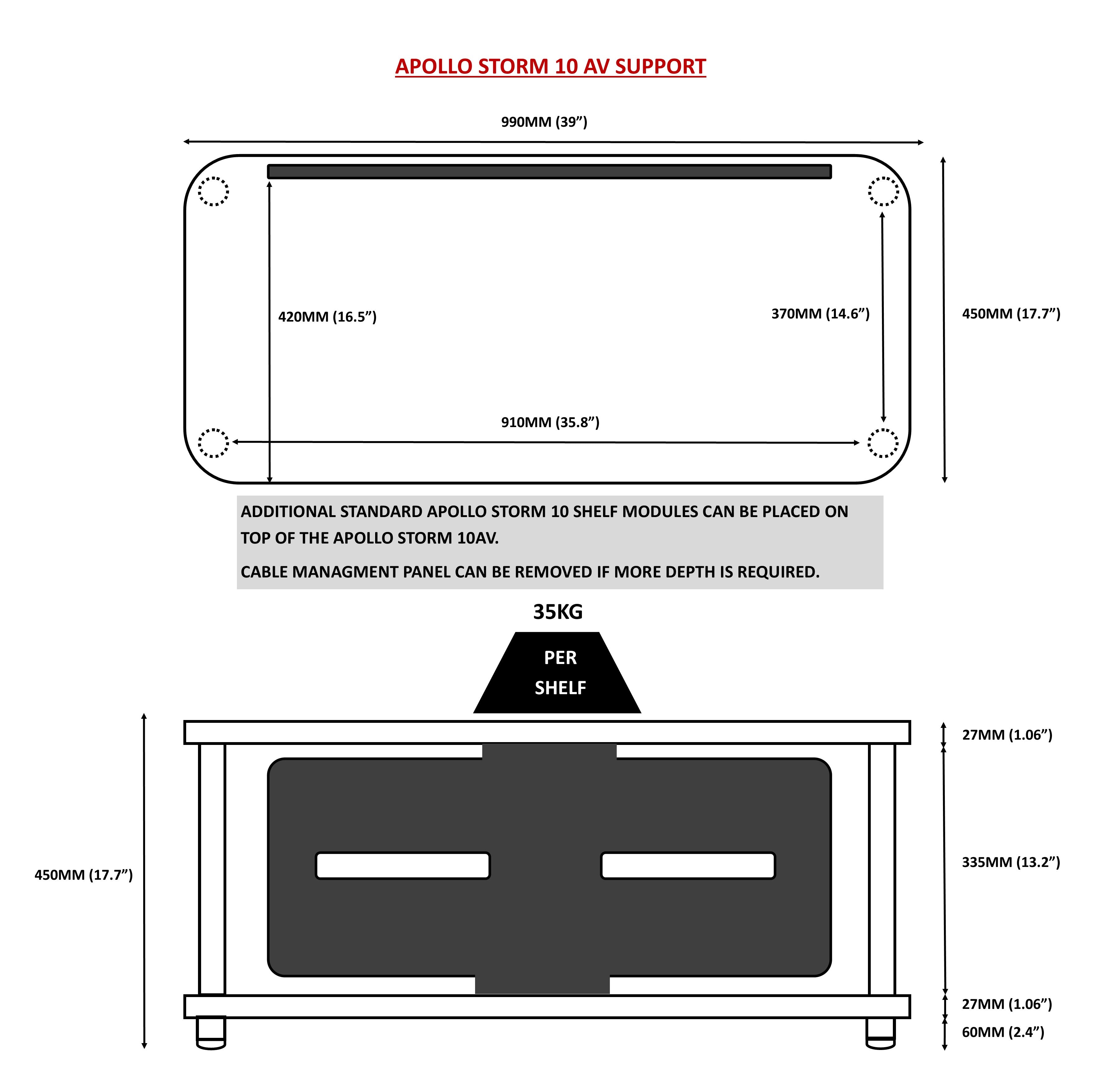 APOLLO STORM 10 AV SUPPORT

990MM (39”)

420MM (16.5”)

370MM (14.6”)

450MM (17.7”)

910MM (35.8”)

ADDITIONAL STANDARD APOLLO STORM 10 SHELF MODULES CAN BE PLACED ON TOP OF THE APOLLO STORM 10AV.

CABLE MANAGMENT PANEL CAN BE REMOVED IF MORE DEPTH IS REQUIRED.

35KG

PER SHELF

450MM (17.7”)

27MM (1.06”)

335MM (13.2”)

27MM (1.06”)

60MM (2.4”)